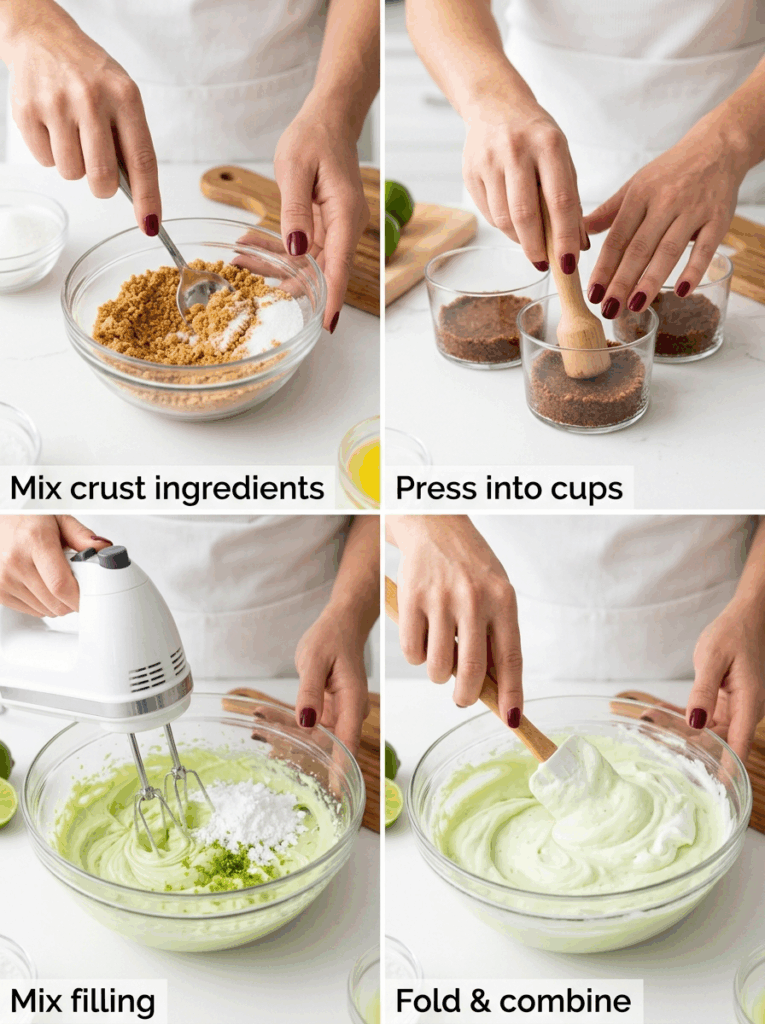 Mix crust ingredients

Press into cups

Mix filling

Fold & combine